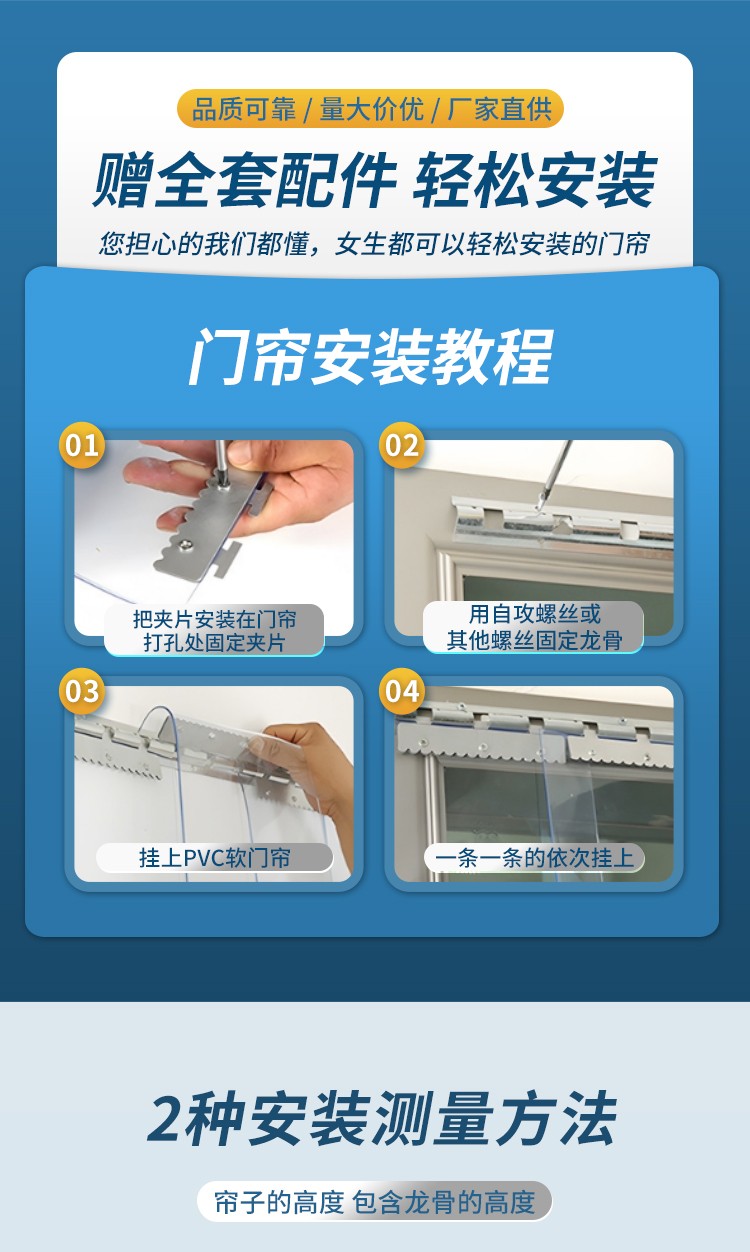 品质可靠 / 量大价优 / 厂家直供

赠全套配件 轻松安装

您担心的我们都懂，女生都可以轻松安装的门帘

门帘安装教程

01

把夹片安装在门帘打孔处固定夹片

02

用自攻螺丝或其他螺丝固定龙骨

03

挂上PVC软门帘

04

一条一条的依次挂上

2种安装测量方法

帘子的高度 包含龙骨的高度